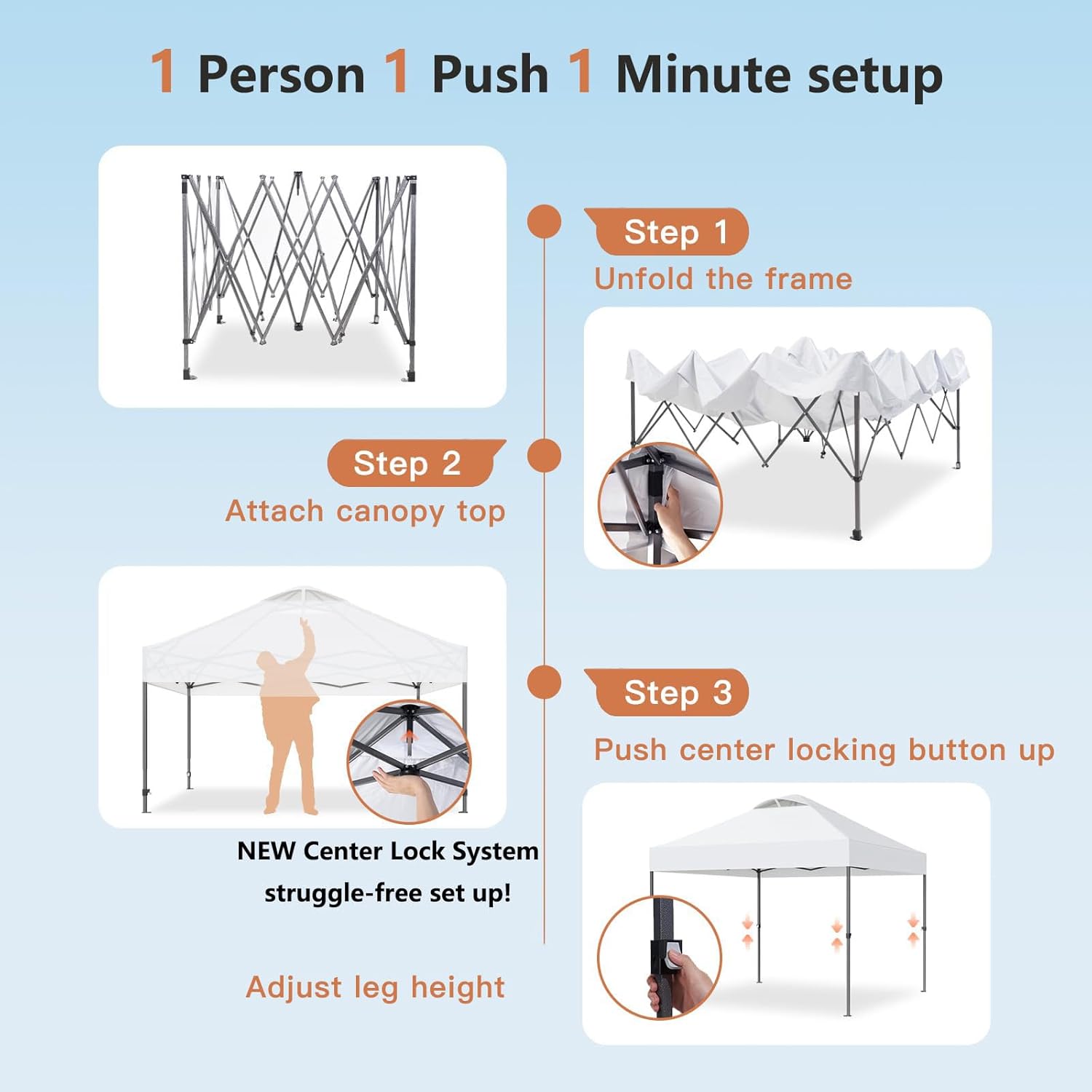 1 Person 1 Push 1 Minute setup

Step 1
Unfold the frame

Step 2
Attach canopy top

Step 3
Push center locking button up

NEW Center Lock System
struggle-free set up!

Adjust leg height